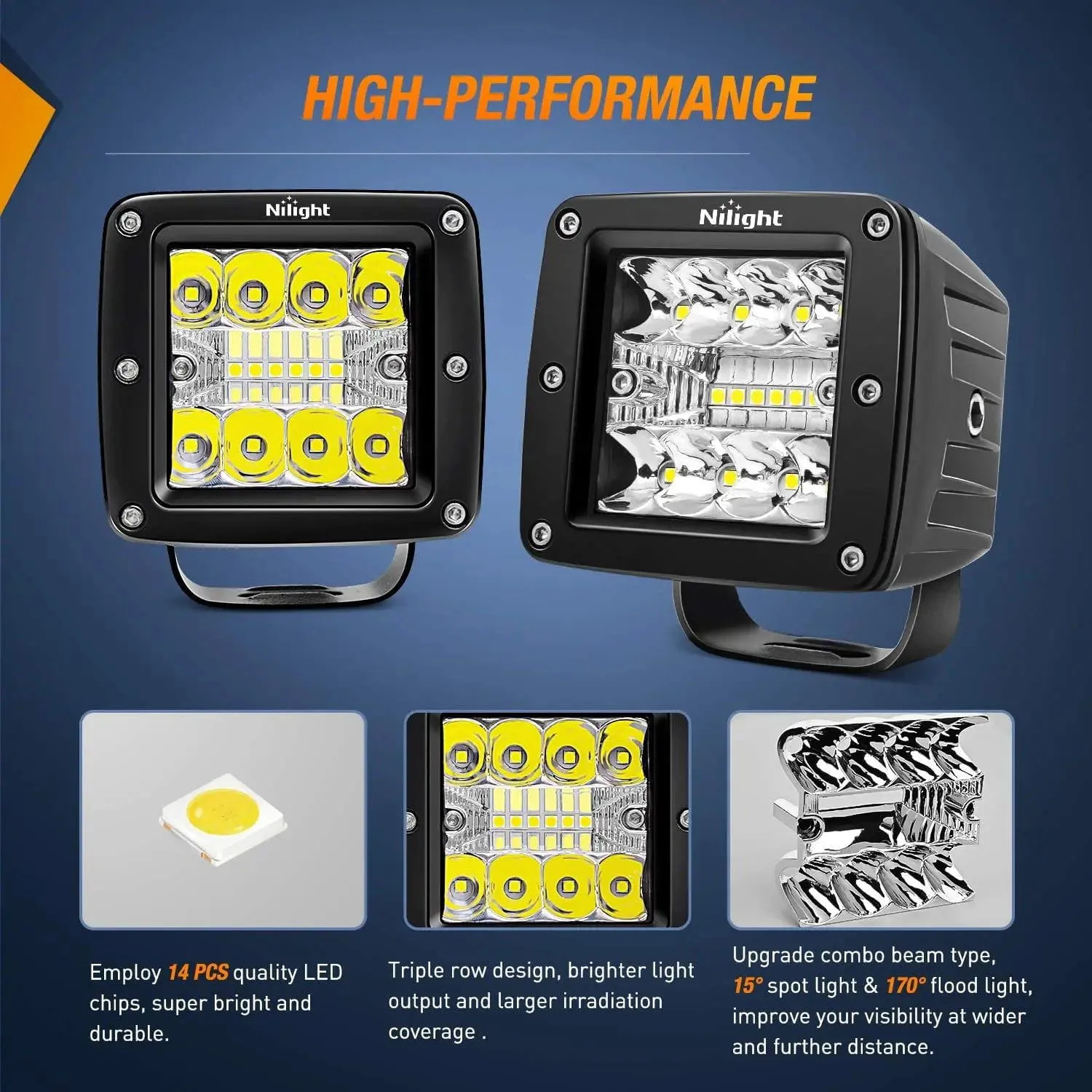 HIGH-PERFORMANCE

Nilight

Nilight

Employ 14 PCS quality LED chips, super bright and durable.

Triple row design, brighter light output and larger irradiation coverage .

Upgrade combo beam type, 15° spot light & 170° flood light, improve your visibility at wider and further distance.