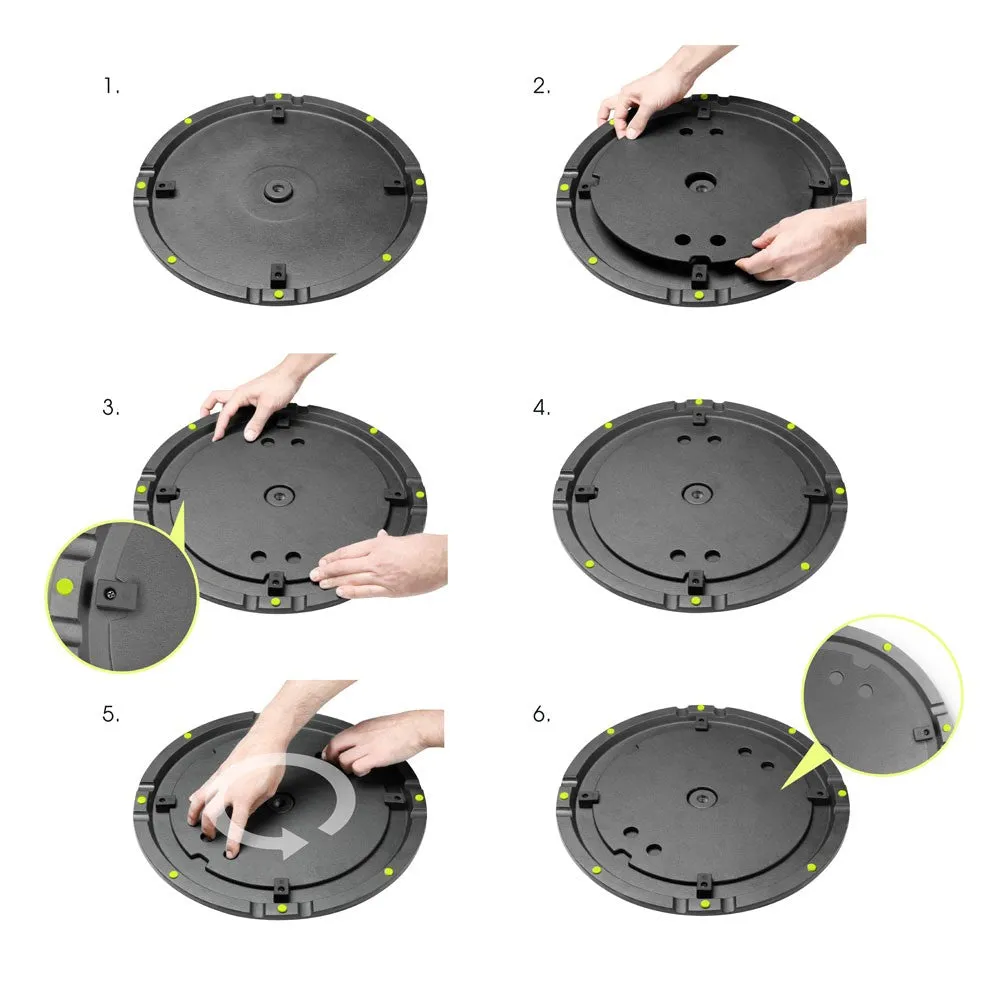 1.

2.

3.

4.

5.

6.